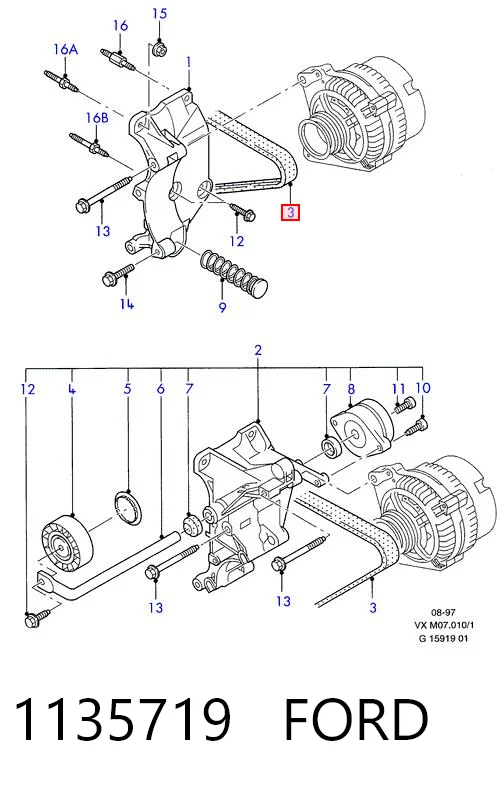 15
16
16A
1
16B
3
13
12
14
9

2
12
4
5
6
7
7
8
11
10
13
13
3

08-97
VX M07.010/1
G 15919 01

1135719 FORD