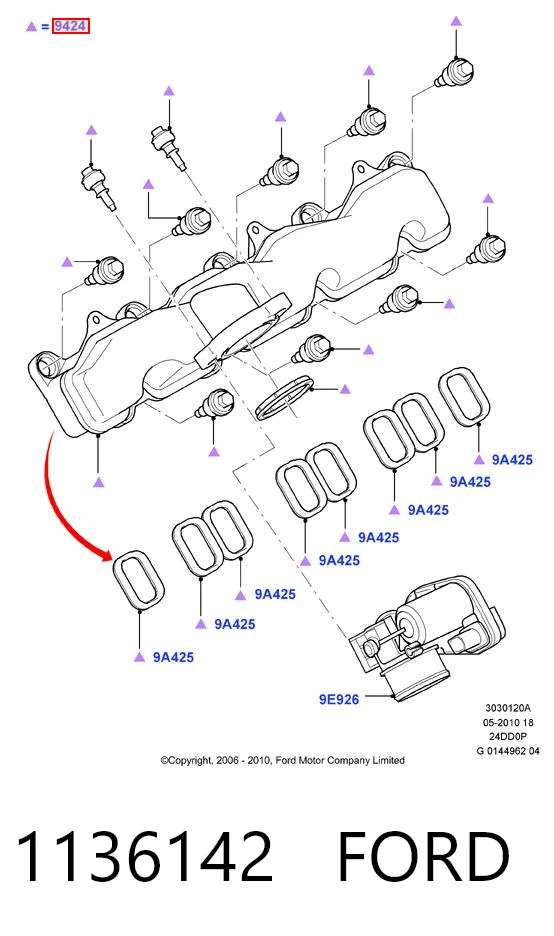 ▲ = 9424

9A425
9A425
9A425
9A425
9A425
9A425
9A425
9A425
9E926

3030120A
05-2010 18
24DD0P
G 0144962 04

©Copyright, 2006 - 2010, Ford Motor Company Limited

1136142 FORD