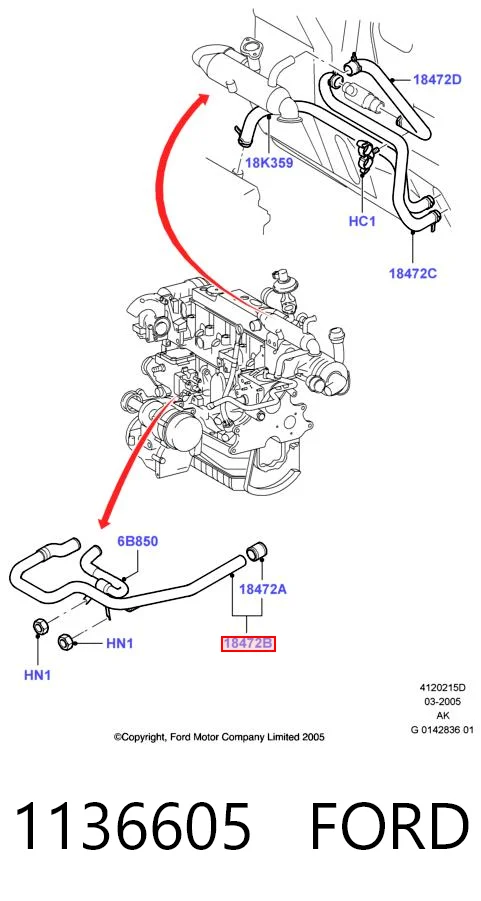 18472D

18K359

HC1

18472C

6B850

18472A

18472B

HN1

HN1

4120215D
03-2005
AK
G 0142836 01

©Copyright, Ford Motor Company Limited 2005

1136605 FORD