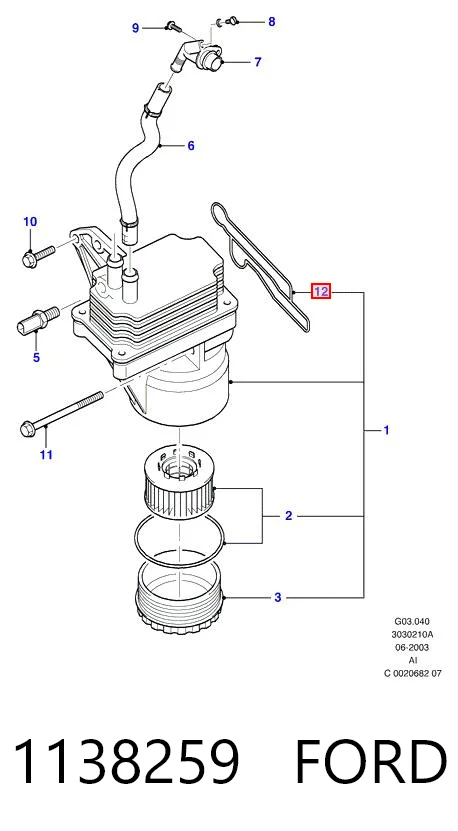 9
8
7
6
10
12
5
1
11
2
3
G03.040
3030210A
06-2003
AI
C 0020682 07

1138259 FORD