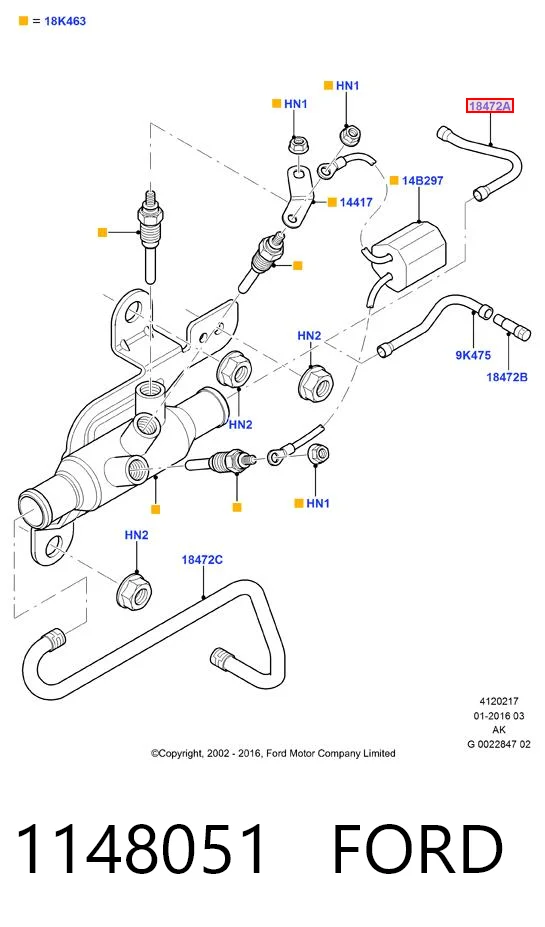 = 18K463

HN1
HN1
18472A
14417
14B297
HN2
9K475
18472B
HN2
HN1
HN2
18472C

4120217
01-2016 03
AK
G 0022847 02

©Copyright, 2002 - 2016, Ford Motor Company Limited

1148051 FORD