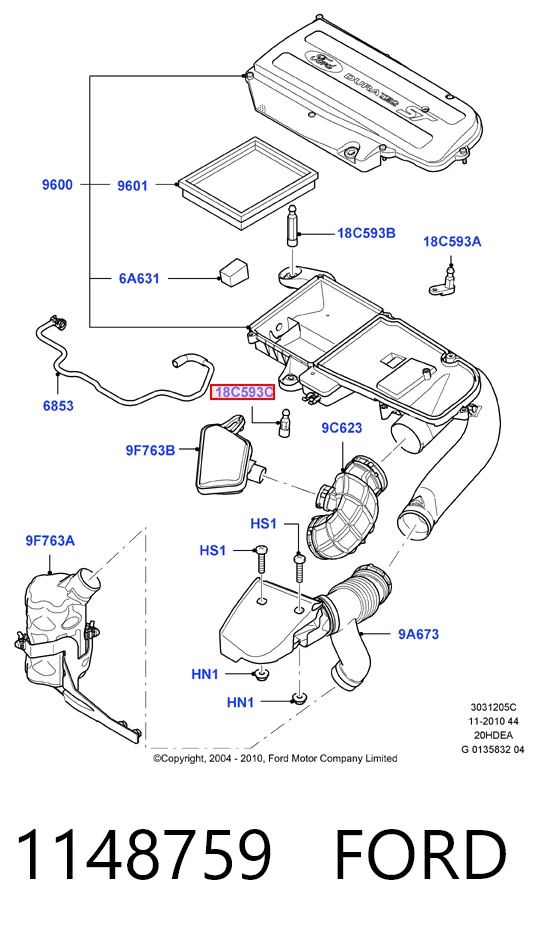 Ford
DURATEC ST

9600
9601
18C593B
18C593A
6A631
6853
18C593C
9C623
9F763B
9F763A
HS1
HS1
9A673
HN1
HN1

3031205C
11-2010 44
20HDEA
G 0135832 04

©Copyright, 2004 - 2010, Ford Motor Company Limited

1148759 FORD