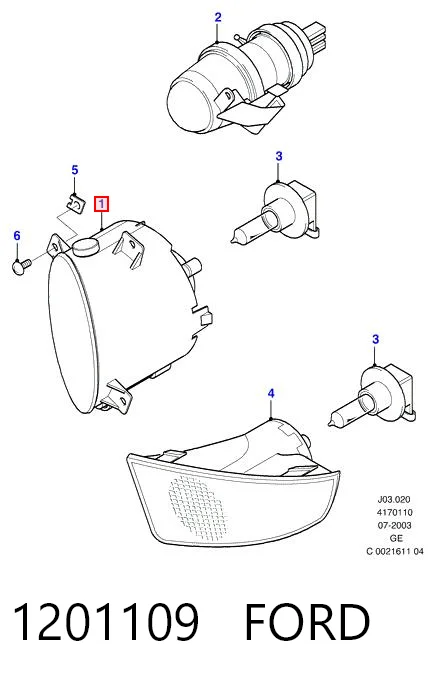 2

3

5

1

6

3

4

J03.020
4170110
07-2003
GE
C 0021611 04

1201109 FORD