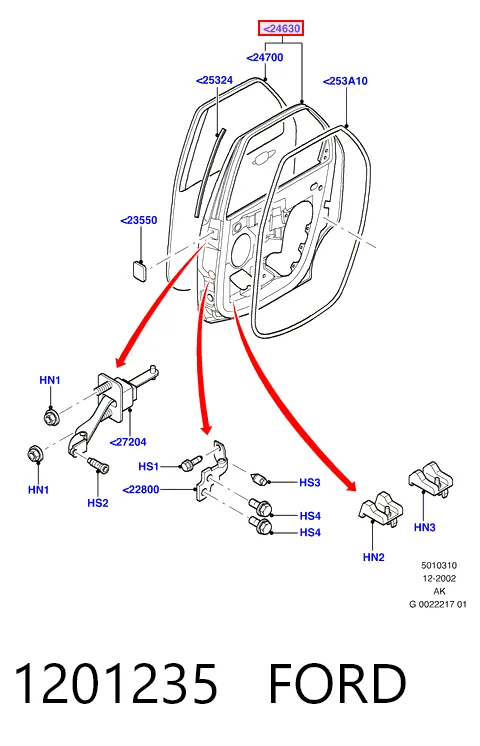 <24630
<24700
<25324
<253A10
<23550
HN1
<27204
HN1
HS2
HS1
<22800
HS3
HS4
HS4
HN2
HN3
5010310
12-2002
AK
G 0022217 01

1201235 FORD