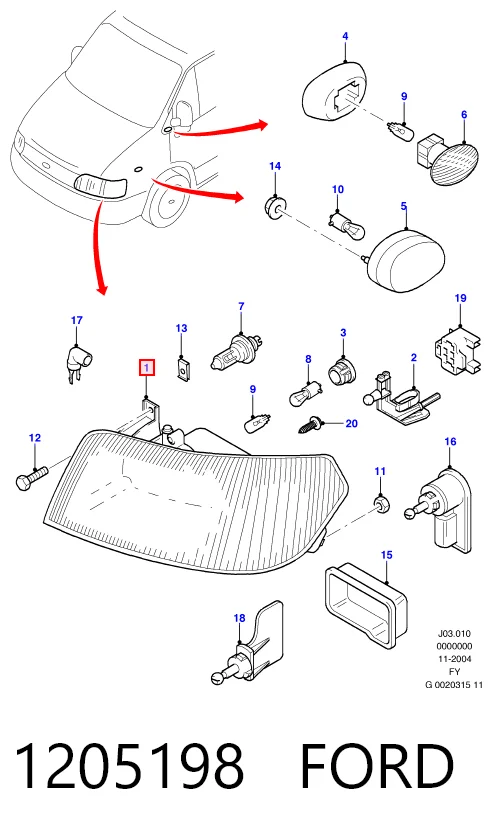 4
9
6
14
10
5
17
13
7
3
19
1
8
2
9
20
12
16
11
15
18
J03.010
0000000
11-2004
FY
G 0020315 11

1205198 FORD