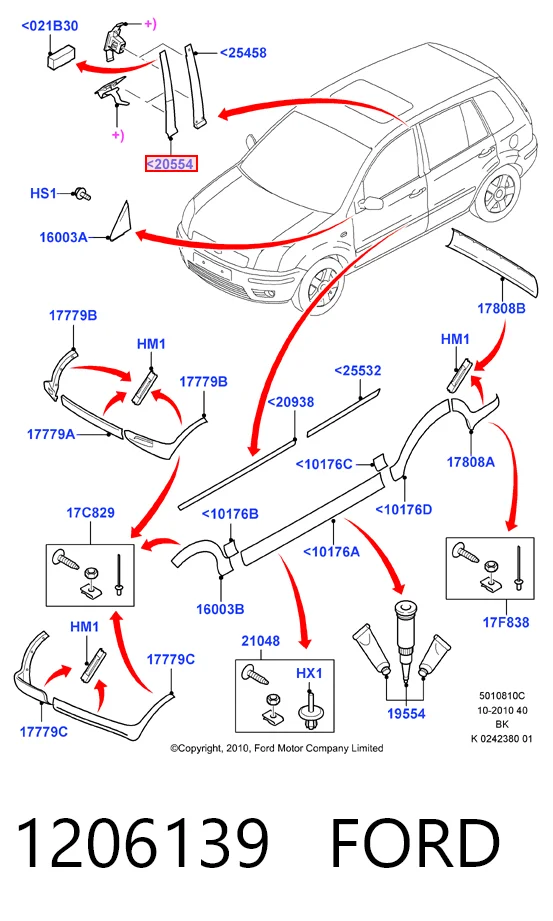 <021B30
+)
<25458
+)
<20554
HS1
16003A
17779B
HM1
17779B
17779A
17808B
HM1
<25532
<20938
<10176C
17808A
17C829
<10176B
<10176D
<10176A
16003B
17F838
HM1
17779C
17779C
21048
HX1
19554
5010810C
10-2010 40
BK
K 0242380 01
©Copyright, 2010, Ford Motor Company Limited

1206139 FORD