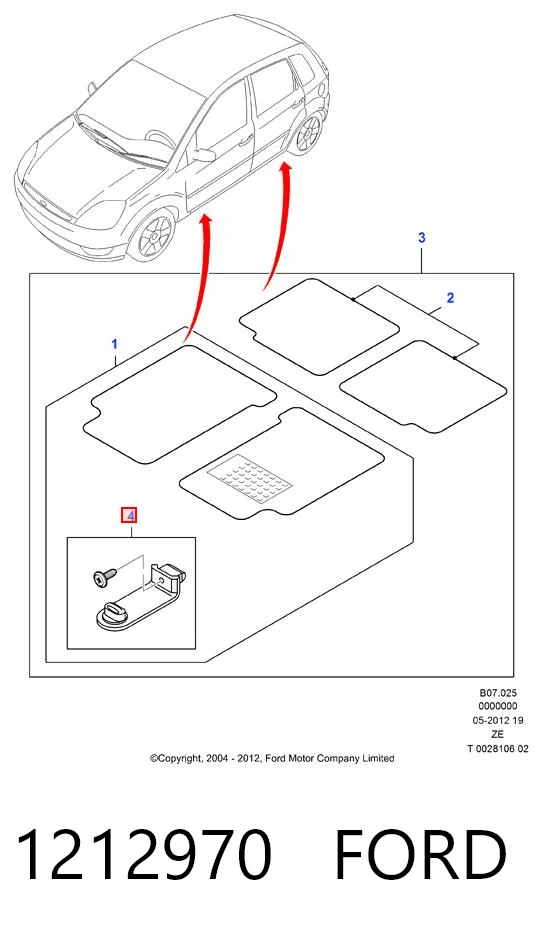 3

2

1

4

B07.025
0000000
05-2012 19
ZE
T 0028106 02

©Copyright, 2004 - 2012, Ford Motor Company Limited

1212970 FORD