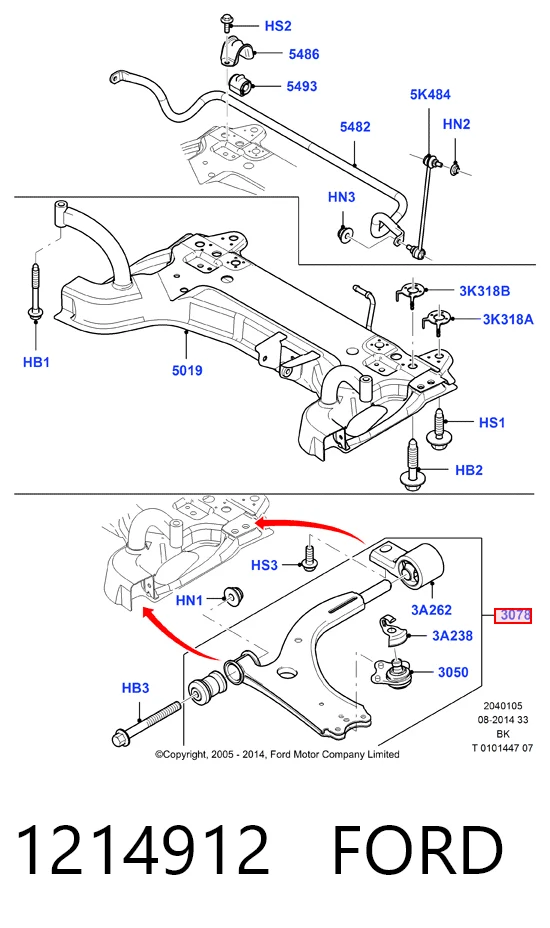 HS2
5486
5493
5K484
5482
HN2
HN3
3K318B
3K318A
HB1
5019
HS1
HB2
HS3
HN1
3A262
3078
3A238
3050
HB3
2040105
08-2014 33
BK
T 0101447 07
©Copyright, 2005 - 2014, Ford Motor Company Limited

1214912 FORD