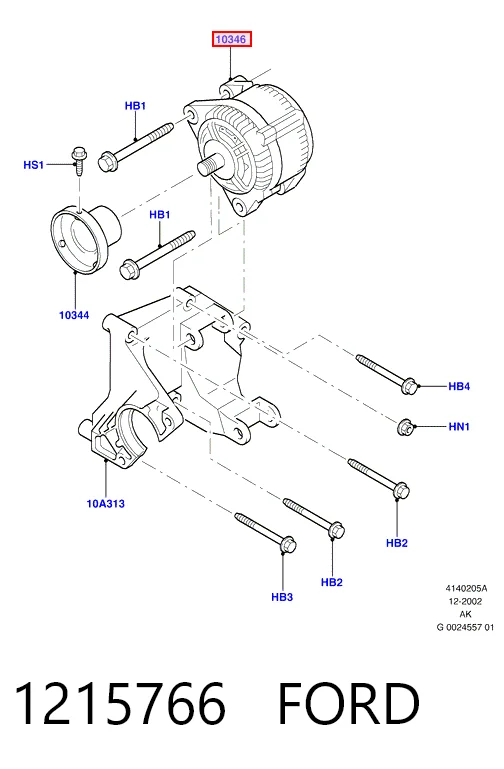 10346

HB1

HS1

HB1

10344

HB4

HN1

10A313

HB2

HB2

HB3

4140205A
12-2002
AK
G 0024557 01

1215766 FORD