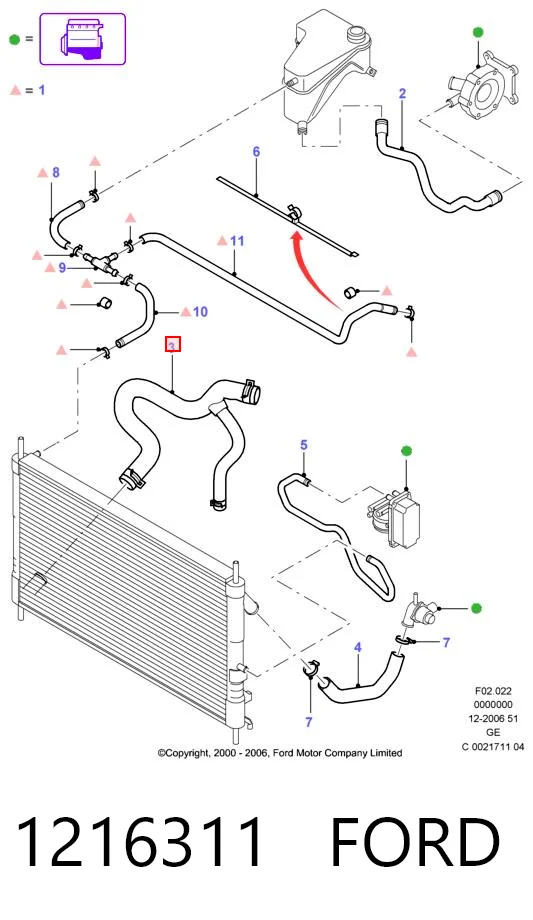 =

= 1

2

6

8

11

9

10

3

5

4

7

7

F02.022
0000000
12-2006 51
GE
C 0021711 04

©Copyright, 2000 - 2006, Ford Motor Company Limited

1216311 FORD