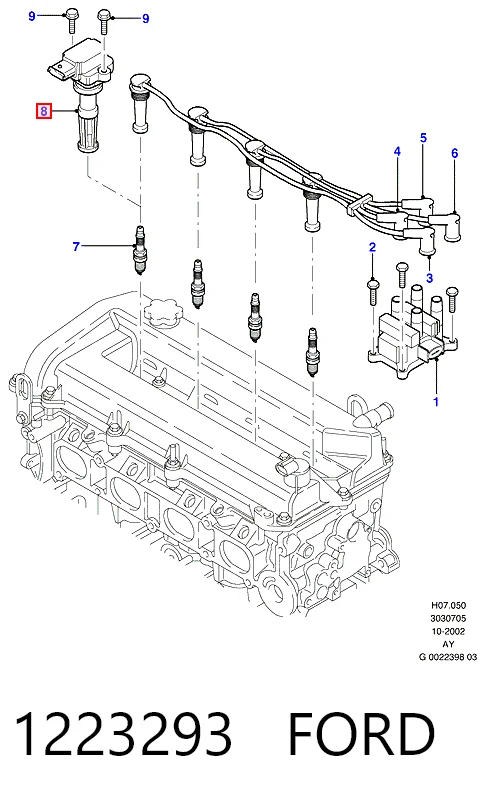 9
9
8
4
5
6
7
2
3
1

H07.050
3030705
10-2002
AY
G 0022398 03

1223293 FORD