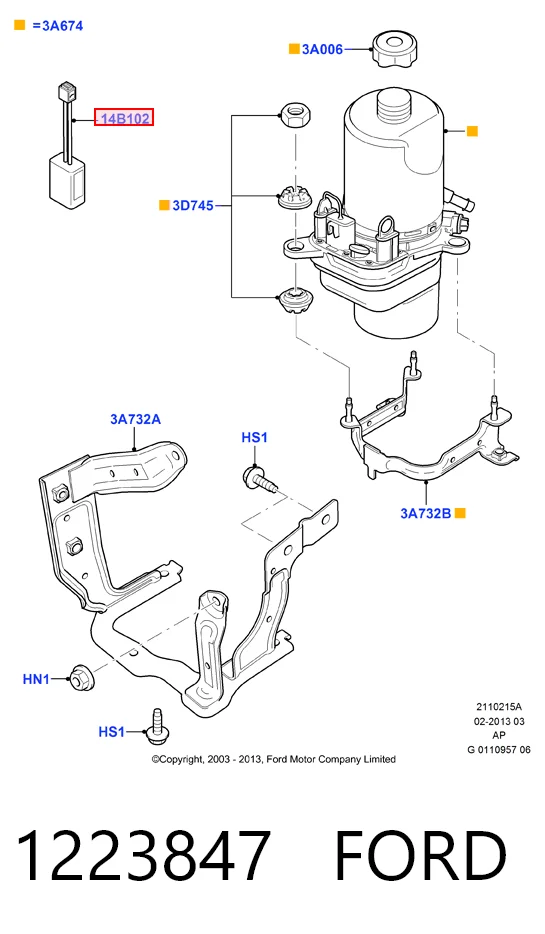 =3A674

3A006

14B102

3D745

3A732A

HS1

3A732B

HN1

HS1

2110215A
02-2013 03
AP
G 0110957 06

©Copyright, 2003 - 2013, Ford Motor Company Limited

1223847 FORD