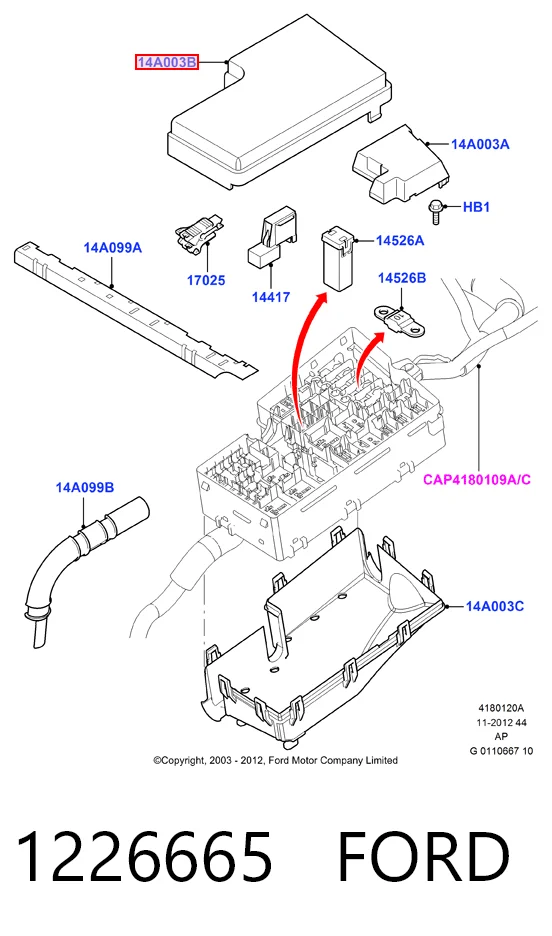 14A003B

14A003A

HB1

14A099A

17025

14417

14526A

14526B

CAP4180109A/C

14A099B

14A003C

4180120A
11-2012 44
AP
G 0110667 10

©Copyright, 2003 - 2012, Ford Motor Company Limited

1226665 FORD