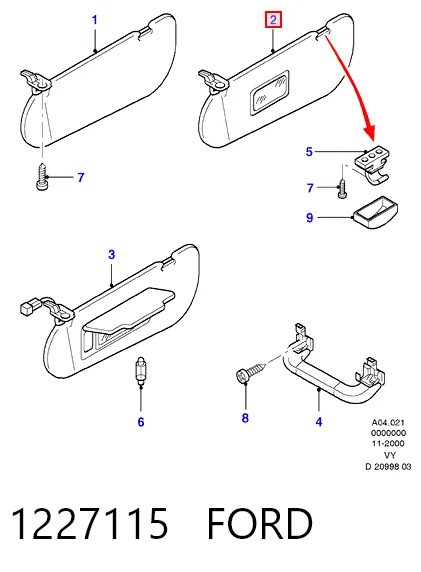 1
2
5
7
7
9
3
6
8
4
A04.021
0000000
11-2000
VY
D 20998 03

1227115 FORD