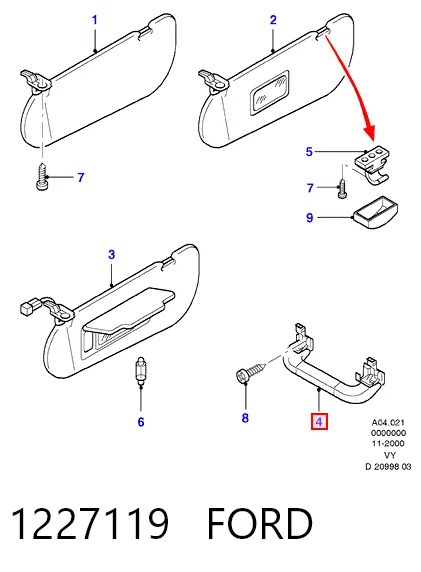 1

2

5

7

7

9

3

6

8

4

A04.021
0000000
11-2000
VY
D 20998 03

1227119 FORD