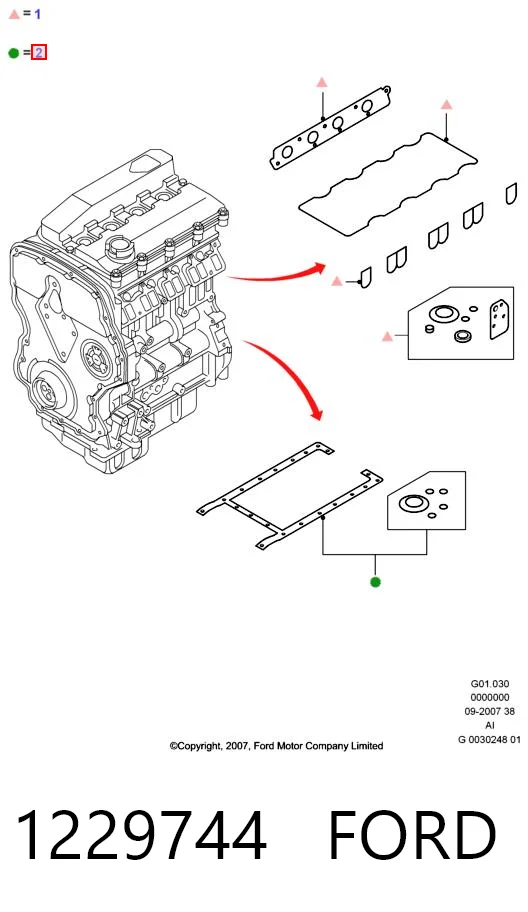 = 1

= 2

G01.030
0000000
09-2007 38
AI
G 0030248 01

©Copyright, 2007, Ford Motor Company Limited

1229744 FORD