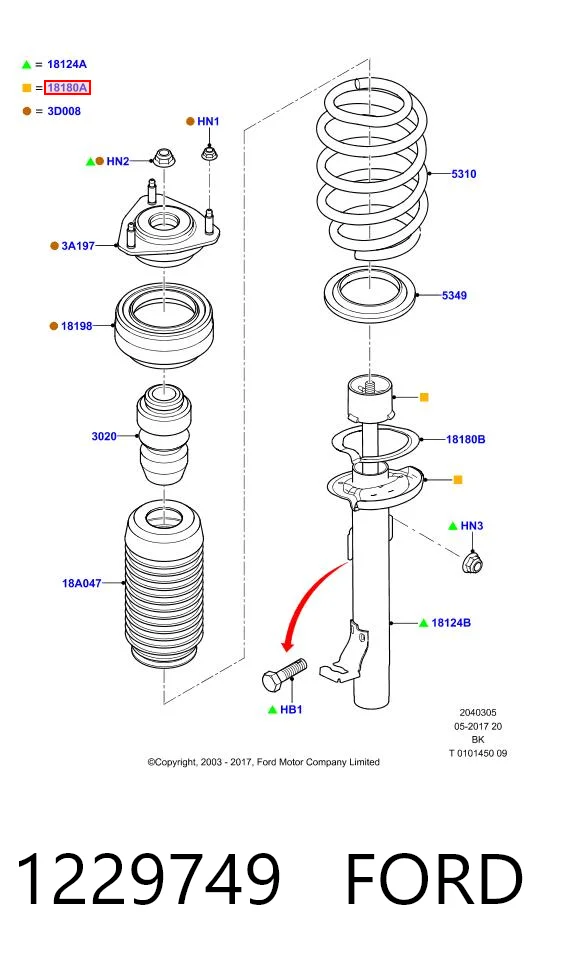 = 18124A
= 18180A
= 3D008

HN1
HN2
3A197
18198
3020
18A047

5310
5349
18180B
HN3
18124B
HB1

2040305
05-2017 20
BK
T 0101450 09

©Copyright, 2003 - 2017, Ford Motor Company Limited

1229749 FORD