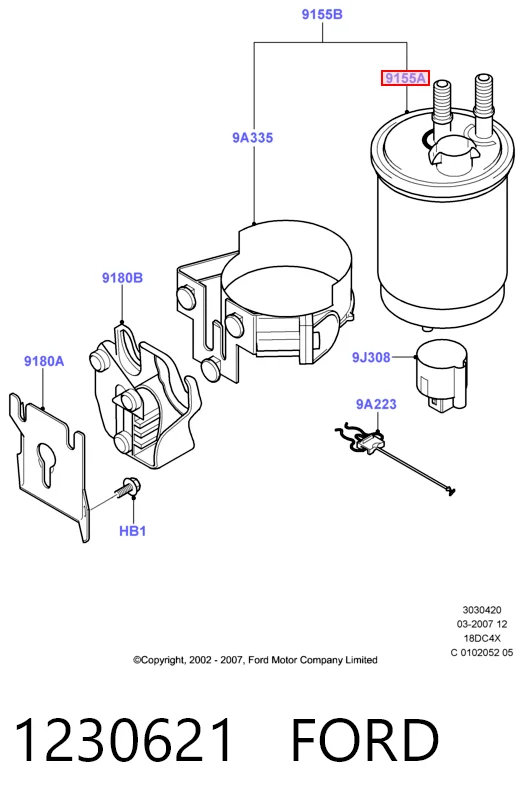 9155B

9155A

9A335

9180B

9180A

9J308

9A223

HB1

3030420
03-2007 12
18DC4X
C 0102052 05

©Copyright, 2002 - 2007, Ford Motor Company Limited

1230621 FORD