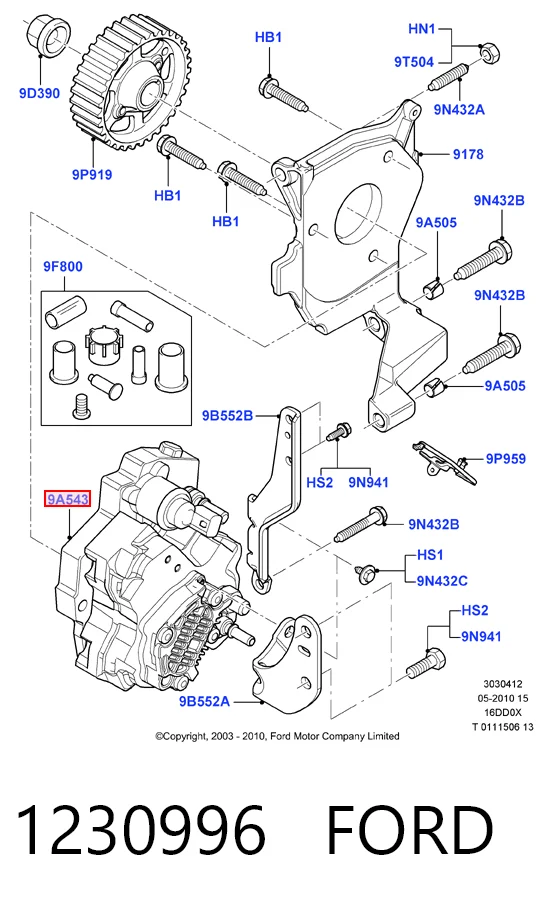 9D390
9P919
HB1
HB1
HB1
HN1
9T504
9N432A
9178
9N432B
9A505
9N432B
9A505
9F800
9B552B
HS2
9N941
9P959
9A543
9N432B
HS1
9N432C
HS2
9N941
9B552A
3030412
05-2010 15
16DD0X
T 0111506 13
©Copyright, 2003 - 2010, Ford Motor Company Limited

1230996 FORD