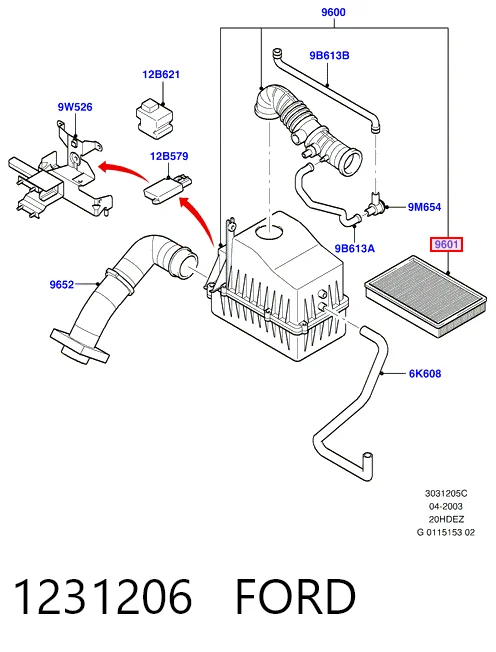 9600

9B613B

12B621

9W526

12B579

9M654

9B613A

9601

9652

6K608

3031205C
04-2003
20HDEZ
G 0115153 02

1231206 FORD