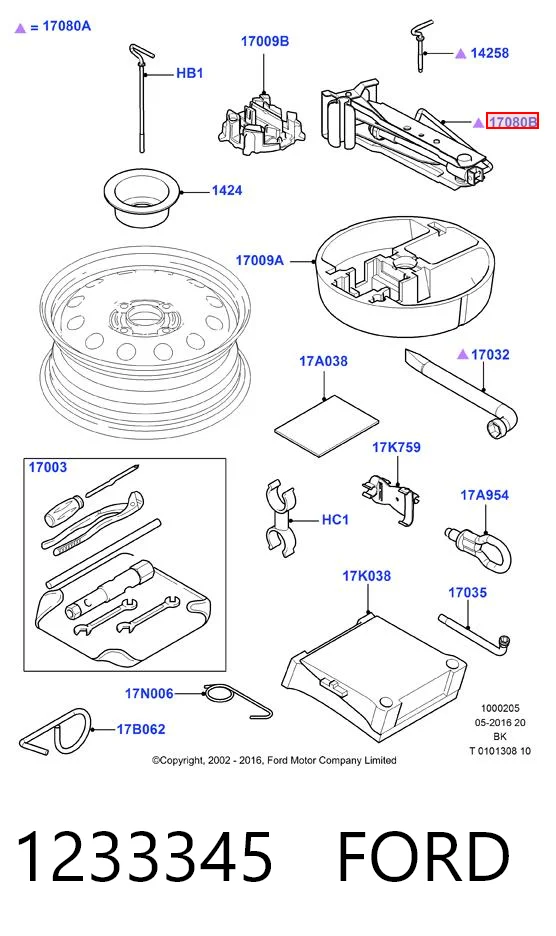 ▲ = 17080A

17009B

▲ 14258

HB1

▲ 17080B

1424

17009A

17A038

▲ 17032

17003

17K759

HC1

17A954

17K038

17035

17N006

17B062

1000205
05-2016 20
BK
T 0101308 10

©Copyright, 2002 - 2016, Ford Motor Company Limited

1233345 FORD