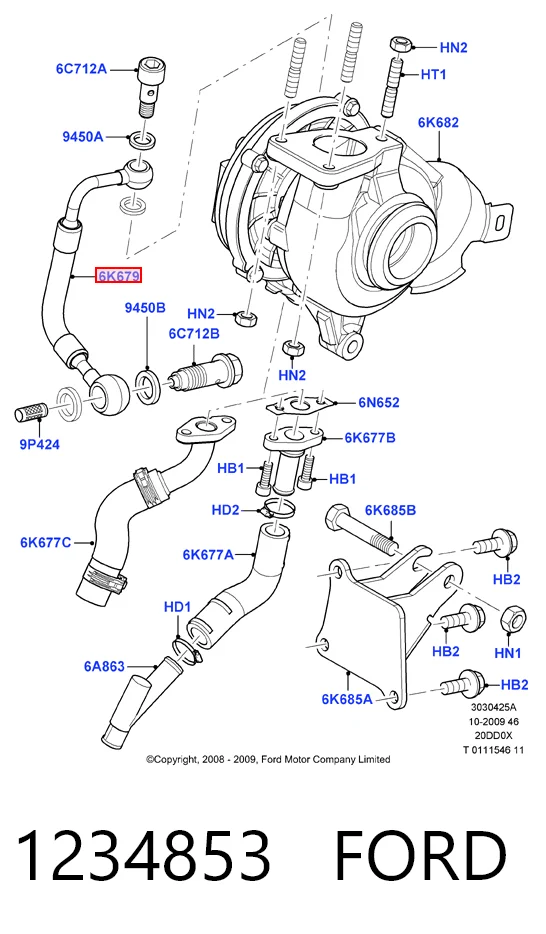 6C712A
HN2
HT1
9450A
6K682
6K679
9450B
HN2
6C712B
HN2
6N652
9P424
6K677B
HB1
HB1
HD2
6K685B
6K677C
6K677A
HB2
HD1
HB2
HN1
6A863
6K685A
HB2
3030425A
10-2009 46
20DD0X
T 0111546 11
©Copyright, 2008 - 2009, Ford Motor Company Limited

1234853 FORD