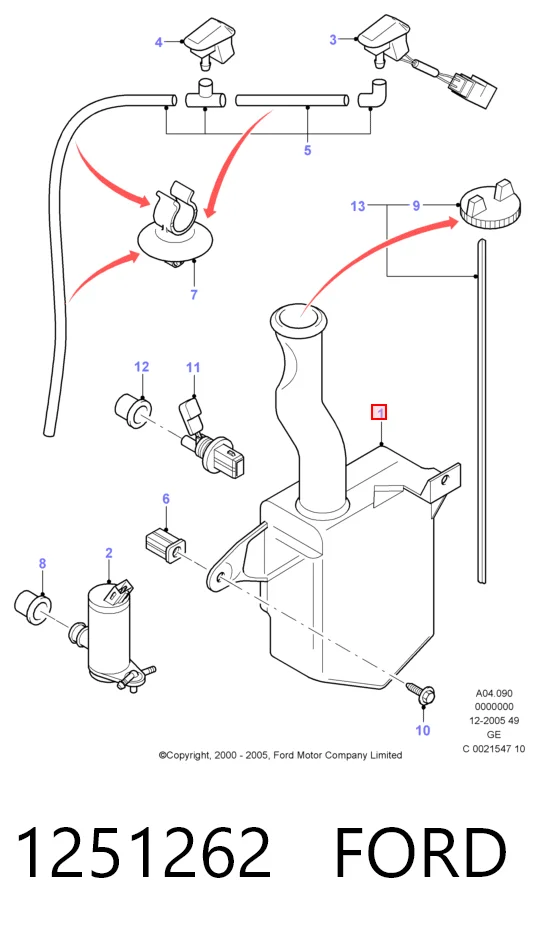 4
3
5
13
9
7
12
11
1
6
8
2
10
A04.090
0000000
12-2005 49
GE
C 0021547 10
©Copyright, 2000 - 2005, Ford Motor Company Limited

1251262 FORD