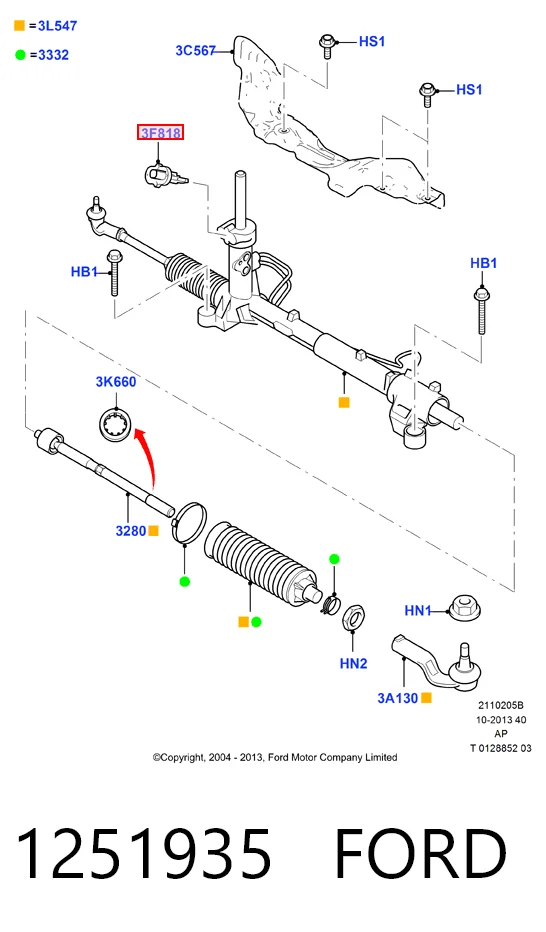 =3L547

=3332

3C567

HS1

HS1

3F818

HB1

HB1

3K660

3280

HN1

HN2

3A130

2110205B
10-2013 40
AP
T 0128852 03

©Copyright, 2004 - 2013, Ford Motor Company Limited

1251935 FORD