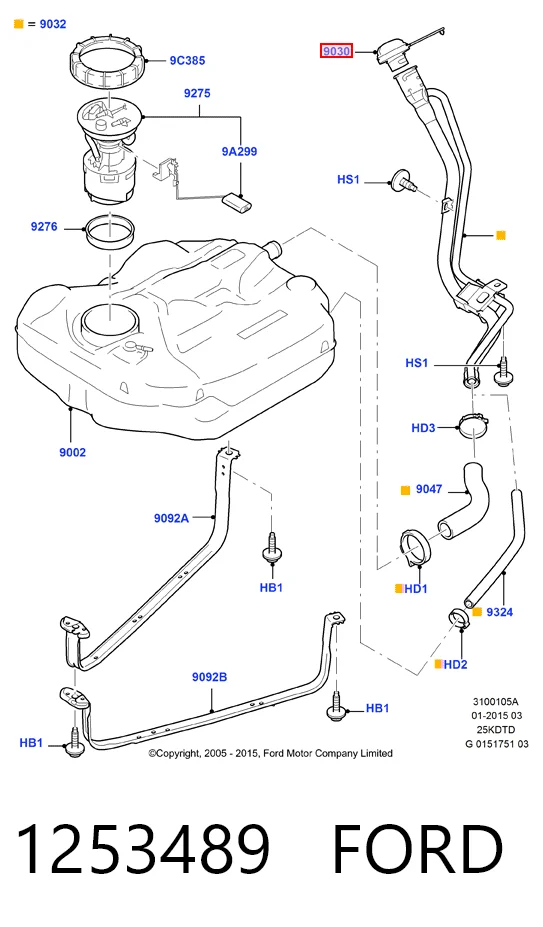 ■ = 9032

9C385

9275

9A299

9276

9002

9092A

HB1

9092B

HB1

HB1

9030

HS1

■

HS1

HD3

■ 9047

■ HD1

■ 9324

■ HD2

3100105A
01-2015 03
25KDTD
G 0151751 03

©Copyright, 2005 - 2015, Ford Motor Company Limited

1253489 FORD