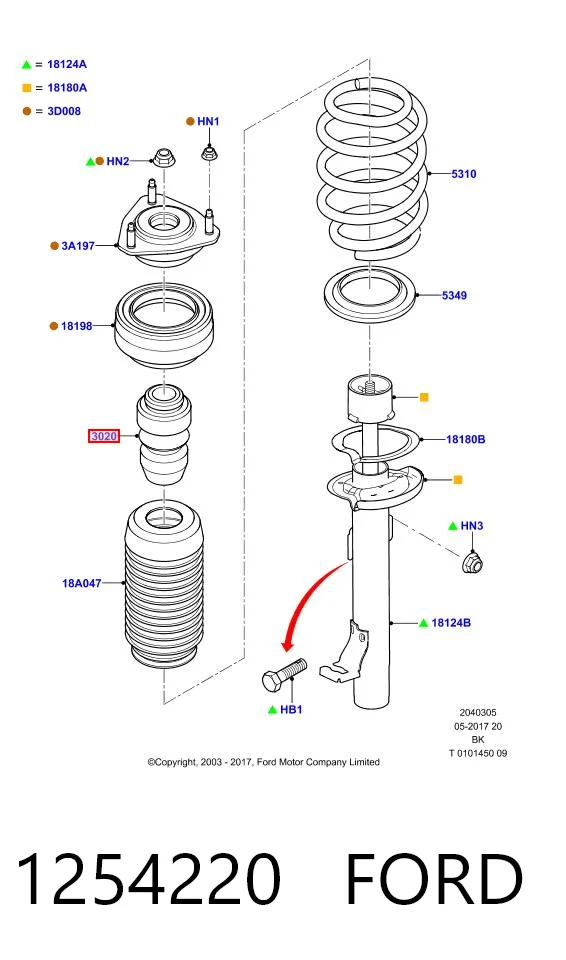 = 18124A
= 18180A
= 3D008

HN1
HN2
3A197
18198
3020
18A047

5310
5349
18180B
HN3
18124B
HB1

2040305
05-2017 20
BK
T 0101450 09

©Copyright, 2003 - 2017, Ford Motor Company Limited

1254220 FORD