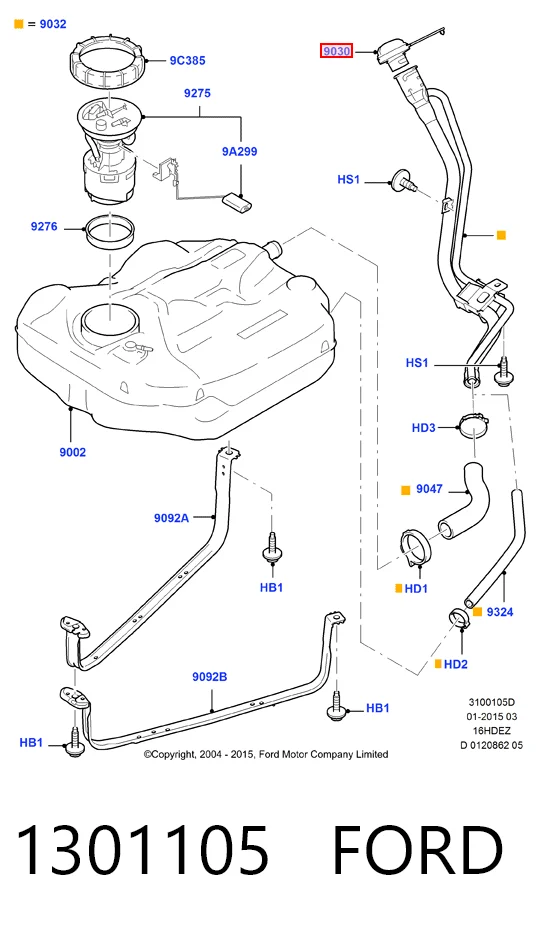 = 9032

9C385

9275

9A299

9276

9002

9092A

HB1

9092B

HB1

HB1

9030

HS1

HS1

HD3

9047

HD1

9324

HD2

3100105D
01-2015 03
16HDEZ
D 0120862 05

©Copyright, 2004 - 2015, Ford Motor Company Limited

1301105 FORD