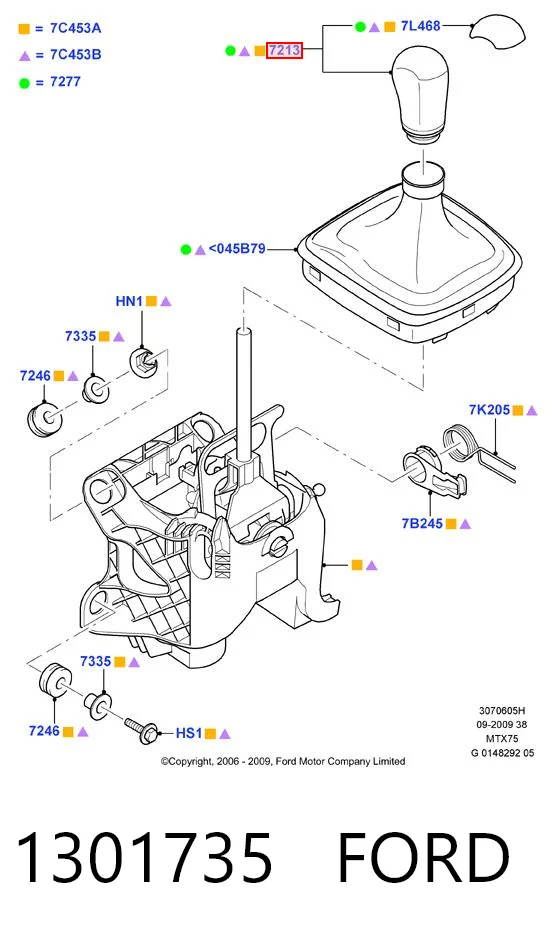 = 7C453A
= 7C453B
= 7277

7213
7L468
<045B79
HN1
7335
7246
7K205
7B245
7335
7246
HS1

3070605H
09-2009 38
MTX75
G 0148292 05

©Copyright, 2006 - 2009, Ford Motor Company Limited

1301735 FORD