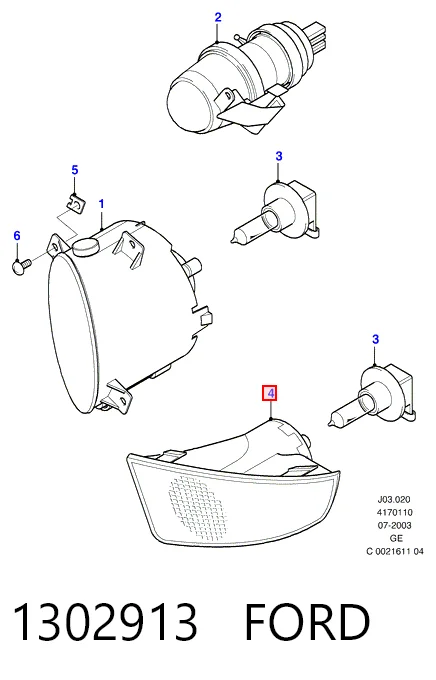 2

3

5

1

6

3

4

J03.020
4170110
07-2003
GE
C 0021611 04

1302913 FORD