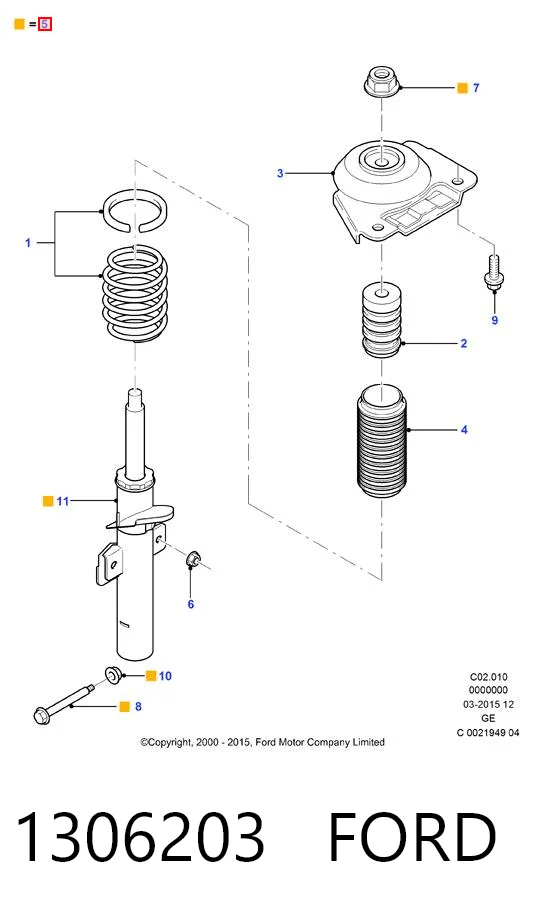 = 5

7

3

1

9

2

4

11

6

10

8

C02.010
0000000
03-2015 12
GE
C 0021949 04

©Copyright, 2000 - 2015, Ford Motor Company Limited

1306203 FORD