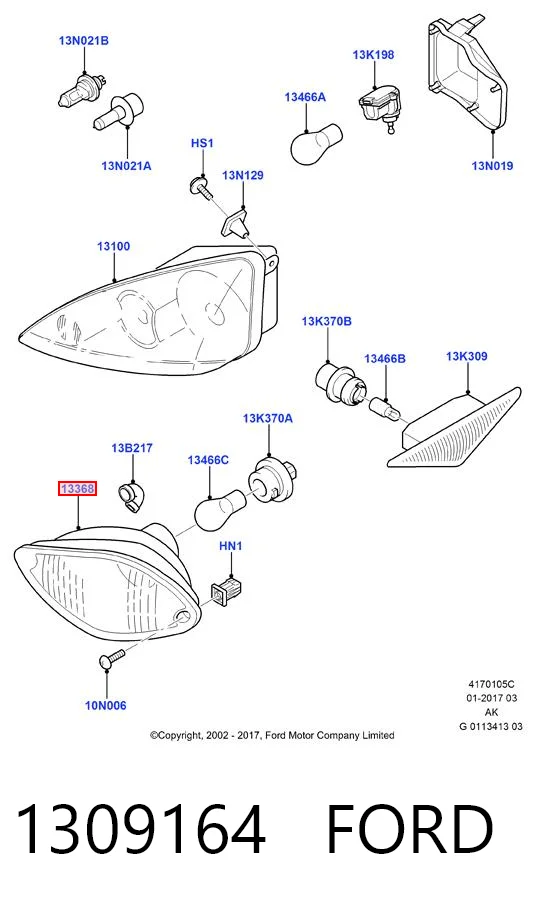 13N021B

13K198

13466A

13N021A

HS1

13N129

13N019

13100

13K370B

13466B

13K309

13K370A

13B217

13466C

13368

HN1

10N006

4170105C
01-2017 03
AK
G 0113413 03

©Copyright, 2002 - 2017, Ford Motor Company Limited

1309164 FORD