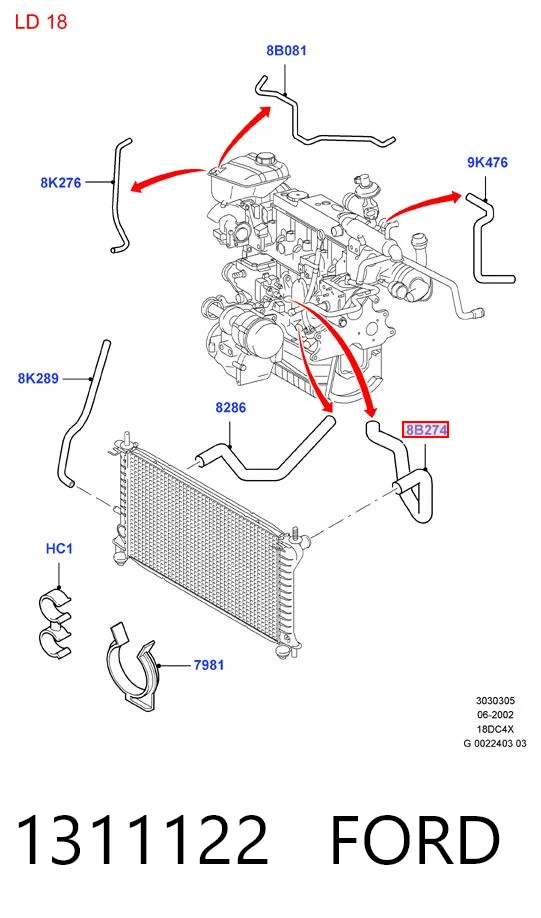 LD 18

8B081

8K276

9K476

8K289

8286

8B274

HC1

7981

3030305
06-2002
18DC4X
G 0022403 03

1311122 FORD