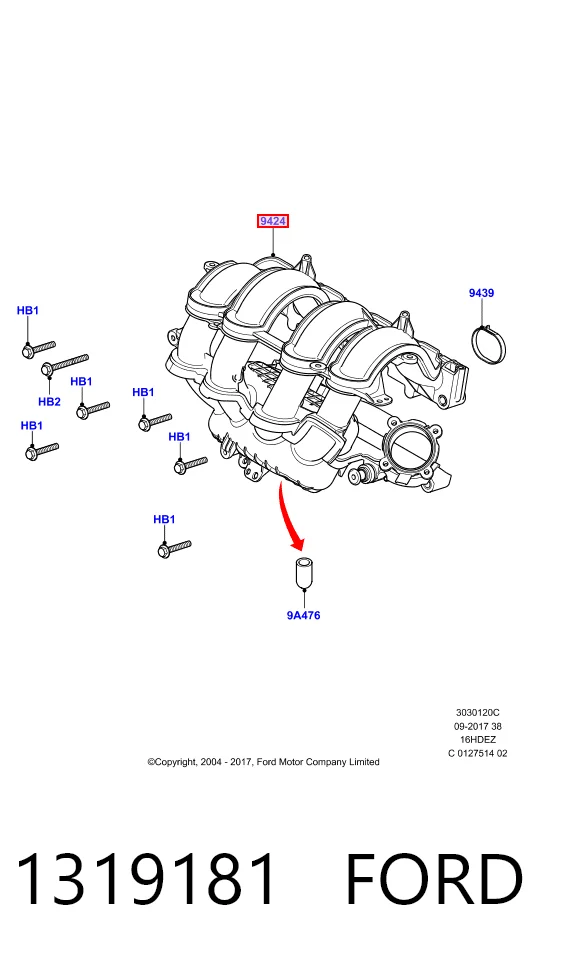 9424

9439

HB1

HB2

HB1

HB1

HB1

HB1

HB1

9A476

3030120C
09-2017 38
16HDEZ
C 0127514 02

©Copyright, 2004 - 2017, Ford Motor Company Limited

1319181 FORD