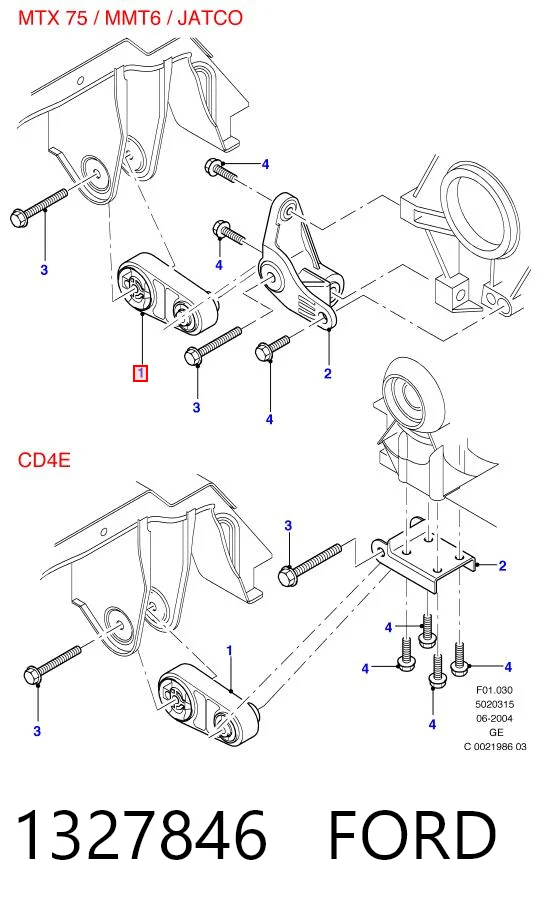 MTX 75 / MMT6 / JATCO

4
3
4
1
3
4
2

CD4E

3
2
1
4
4
4
3
4

F01.030
5020315
06-2004
GE
C 0021986 03

1327846 FORD