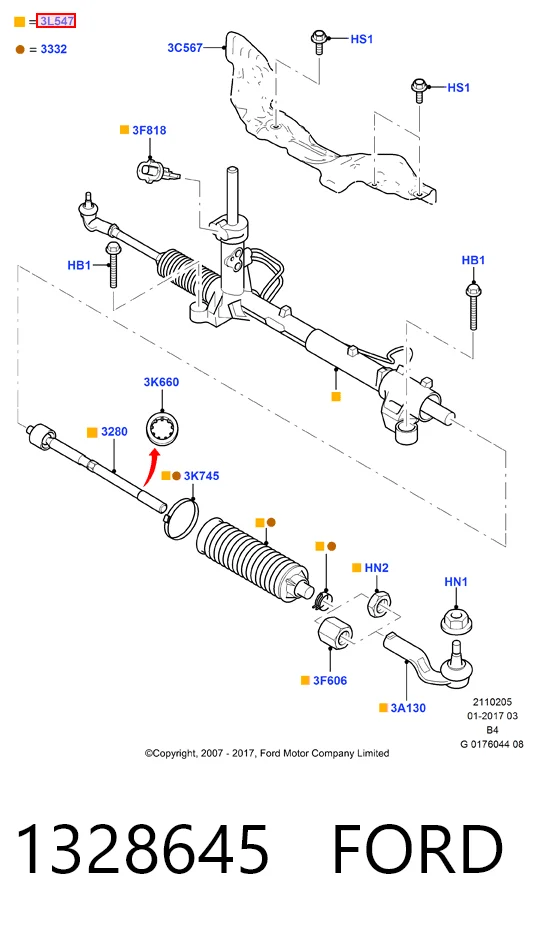 = 3L547

= 3332

3C567

HS1

HS1

3F818

HB1

HB1

3K660

3280

3K745

HN2

HN1

3F606

3A130

2110205
01-2017 03
B4
G 0176044 08

©Copyright, 2007 - 2017, Ford Motor Company Limited

1328645 FORD