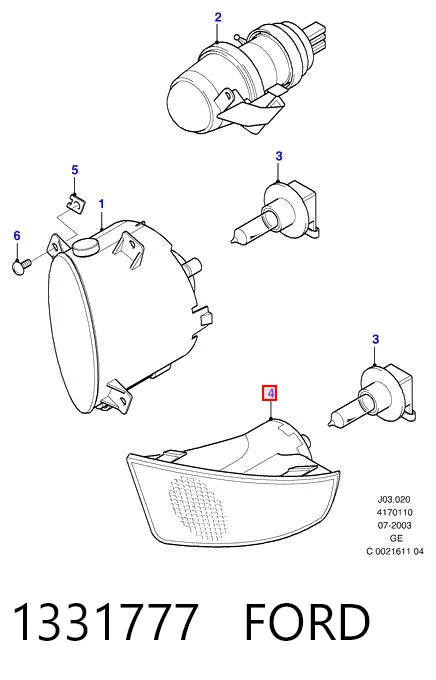 2

3

5

1

6

3

4

J03.020
4170110
07-2003
GE
C 0021611 04

1331777 FORD