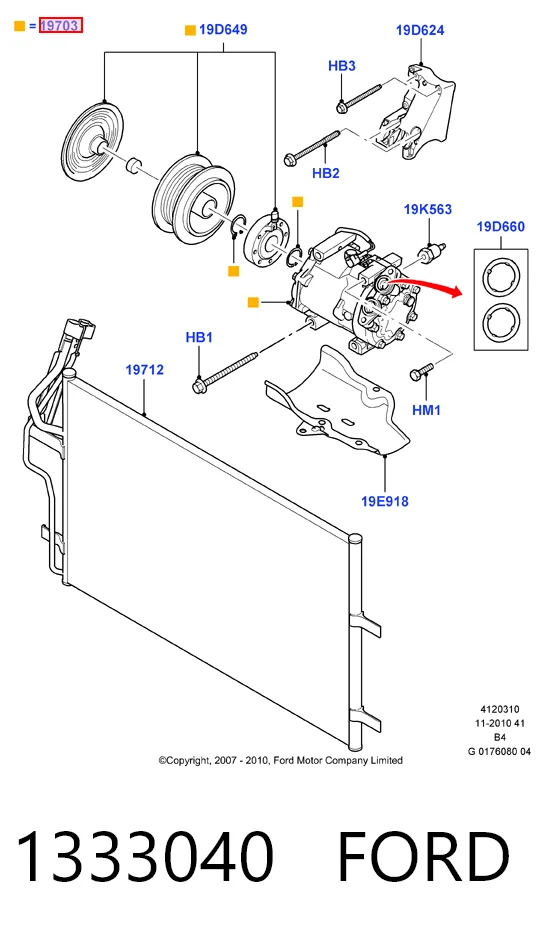 = 19703

19D649

19D624

HB3

HB2

19K563

19D660

HB1

19712

HM1

19E918

4120310
11-2010 41
B4
G 0176080 04

©Copyright, 2007 - 2010, Ford Motor Company Limited

1333040 FORD