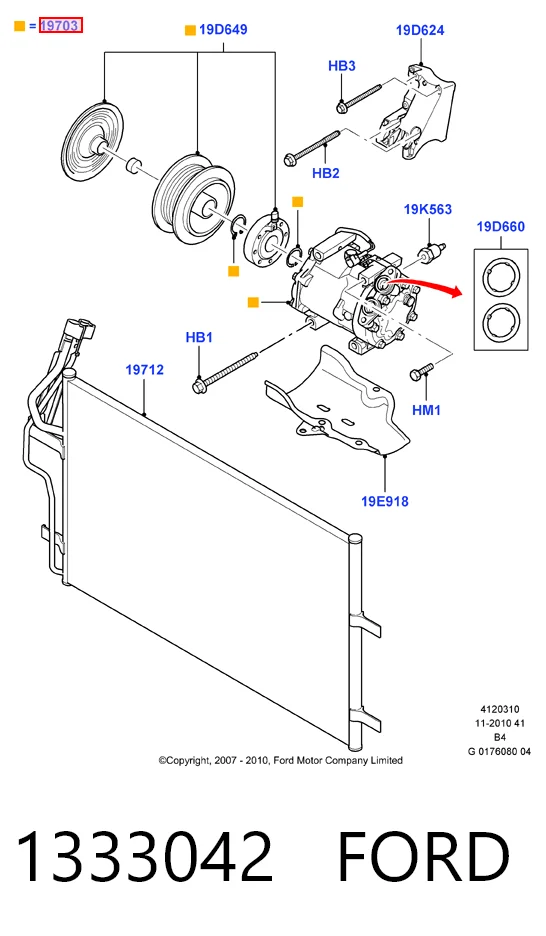 = 19703

19D649

19D624

HB3

HB2

19K563

19D660

HB1

19712

HM1

19E918

4120310
11-2010 41
B4
G 0176080 04

©Copyright, 2007 - 2010, Ford Motor Company Limited

1333042 FORD