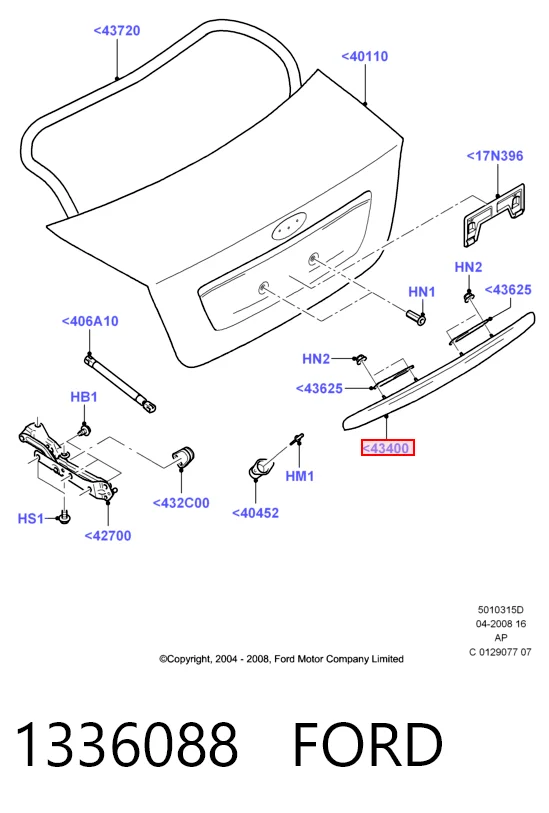 <43720

<40110

<17N396

HN2

<43625

HN1

<406A10

HN2

<43625

HB1

<43400

HM1

<432C00

<40452

HS1

<42700

5010315D
04-2008 16
AP
C 0129077 07

©Copyright, 2004 - 2008, Ford Motor Company Limited

1336088 FORD