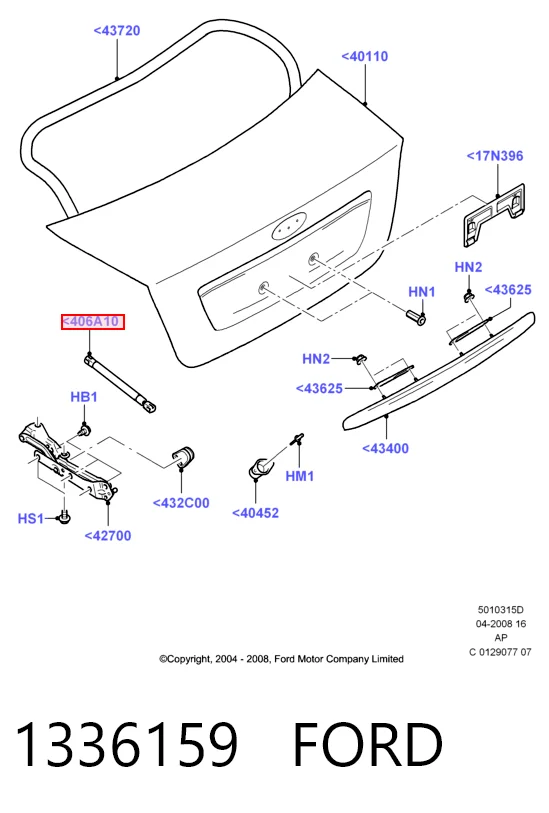 <43720

<40110

<17N396

HN2

<43625

HN1

<406A10

HN2

<43625

HB1

<43400

HM1

<432C00

<40452

HS1

<42700

5010315D
04-2008 16
AP
C 0129077 07

©Copyright, 2004 - 2008, Ford Motor Company Limited

1336159 FORD