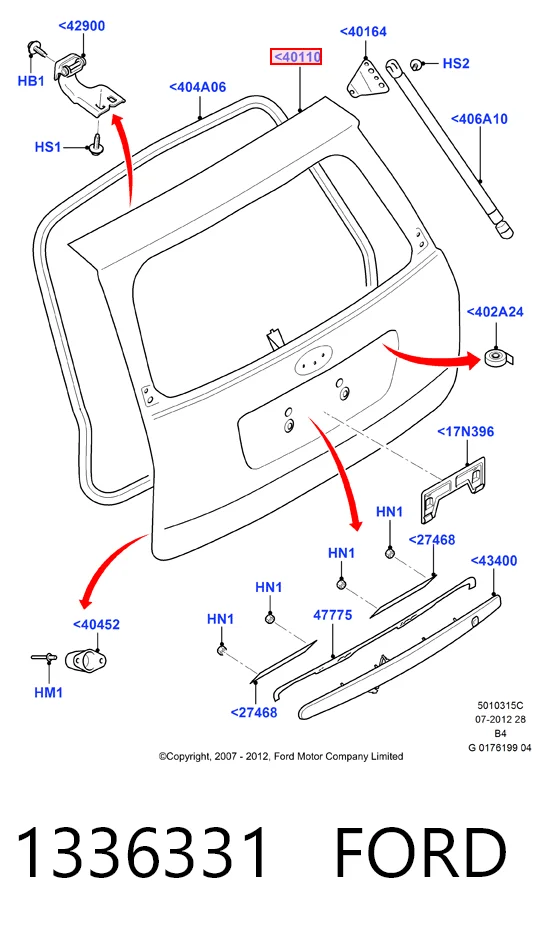 <42900
HB1
HS1
<404A06
<40110
<40164
HS2
<406A10
<402A24
<17N396
HN1
<27468
HN1
<43400
HN1
47775
HN1
<40452
HM1
<27468
5010315C
07-2012 28
B4
G 0176199 04
©Copyright, 2007 - 2012, Ford Motor Company Limited

1336331 FORD