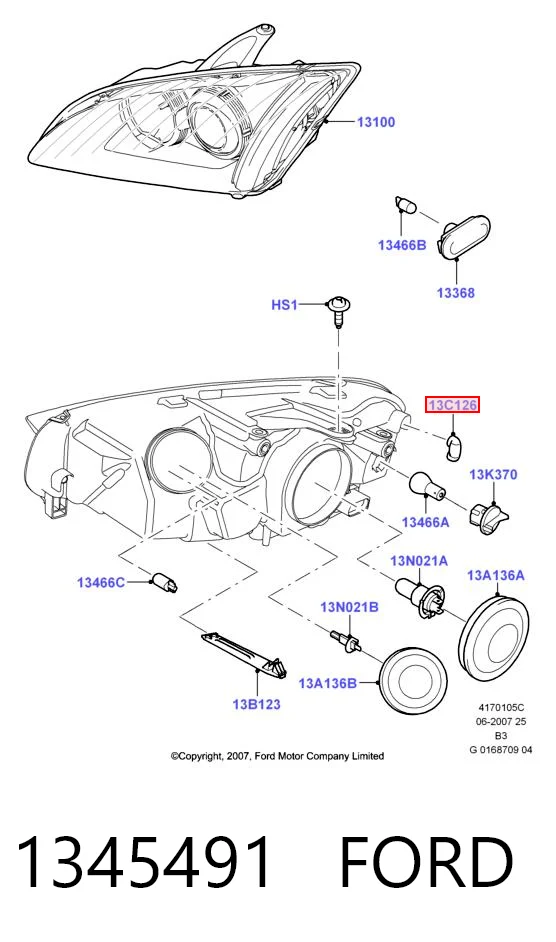 13100

13466B

13368

HS1

13C126

13K370

13466A

13N021A

13A136A

13466C

13N021B

13A136B

13B123

4170105C
06-2007 25
B3
G 0168709 04

©Copyright, 2007, Ford Motor Company Limited

1345491 FORD