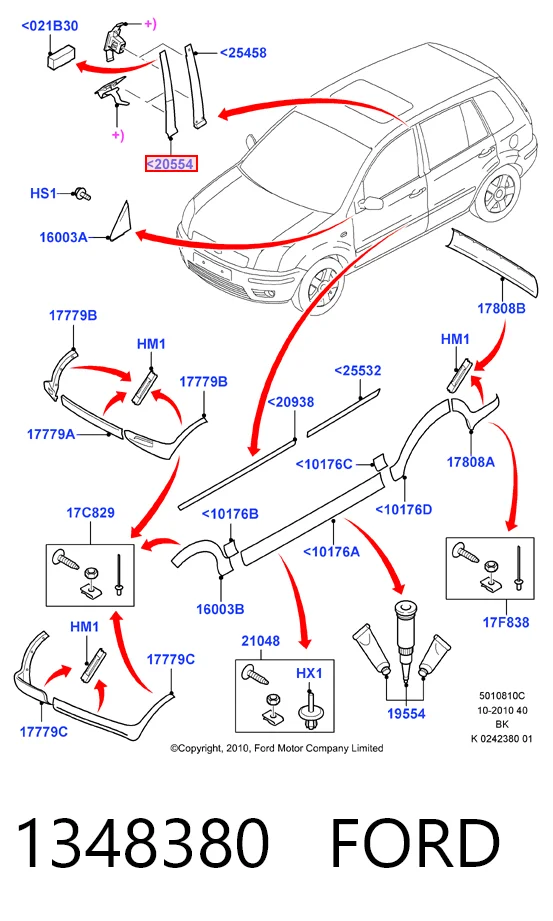 <021B30
+)
<25458
+)
<20554
HS1
16003A
17808B
17779B
HM1
17779B
<25532
HM1
<20938
17779A
<10176C
17808A
17C829
<10176B
<10176D
<10176A
16003B
17F838
HM1
17779C
21048
HX1
17779C
19554
5010810C
10-2010 40
BK
K 0242380 01
©Copyright, 2010, Ford Motor Company Limited

1348380 FORD