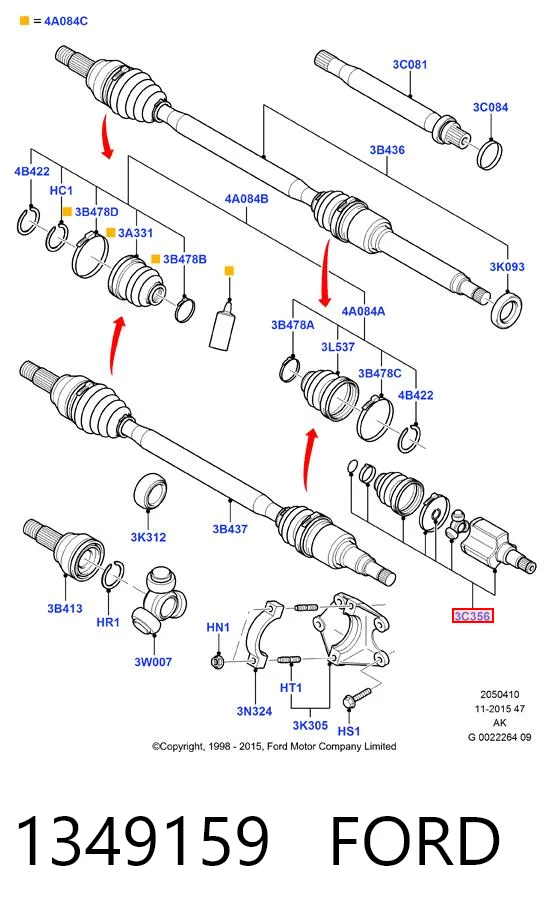 = 4A084C

3C081

3C084

3B436

4B422

HC1

3B478D

3A331

3B478B

4A084B

3K093

4A084A

3B478A

3L537

3B478C

4B422

3K312

3B437

3B413

HR1

3W007

HN1

3N324

HT1

3K305

HS1

3C356

2050410
11-2015 47
AK
G 0022264 09

©Copyright, 1998 - 2015, Ford Motor Company Limited

1349159 FORD