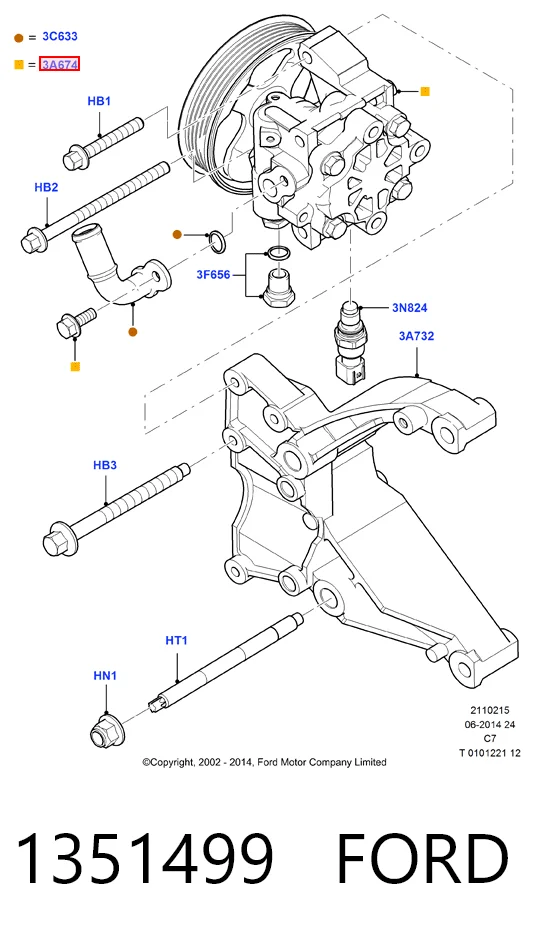 = 3C633

= 3A674

HB1

HB2

3F656

3N824

3A732

HB3

HT1

HN1

2110215
06-2014 24
C7
T 0101221 12

©Copyright, 2002 - 2014, Ford Motor Company Limited

1351499 FORD