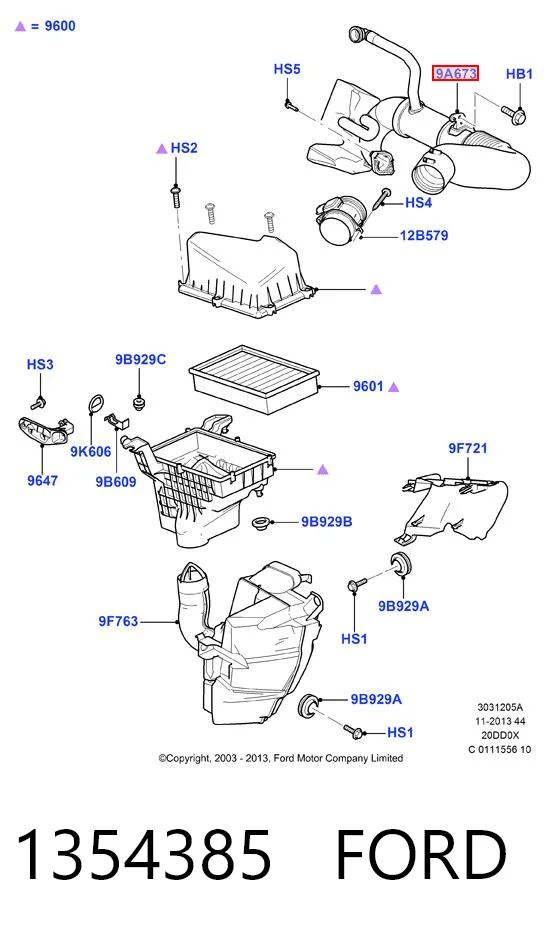 ▲ = 9600

HS5

9A673

HB1

▲ HS2

HS4

12B579

▲

HS3

9B929C

9601 ▲

9K606

9647

9B609

▲

9F721

9B929B

9B929A

HS1

9F763

9B929A

HS1

3031205A
11-2013 44
20DD0X
C 0111556 10

©Copyright, 2003 - 2013, Ford Motor Company Limited

1354385 FORD